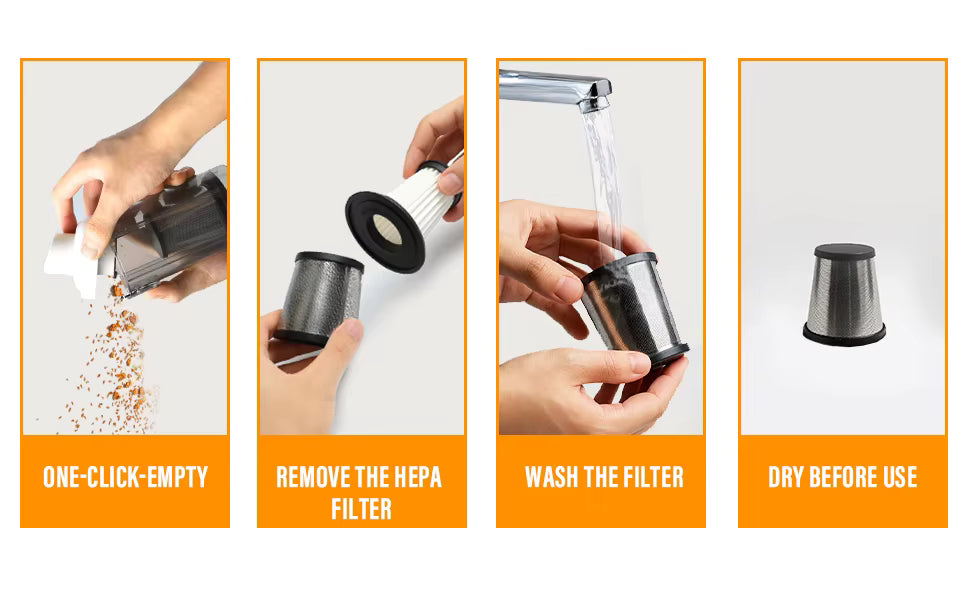 ONE-CLICK-EMPTY

REMOVE THE HEPA FILTER

WASH THE FILTER

DRY BEFORE USE